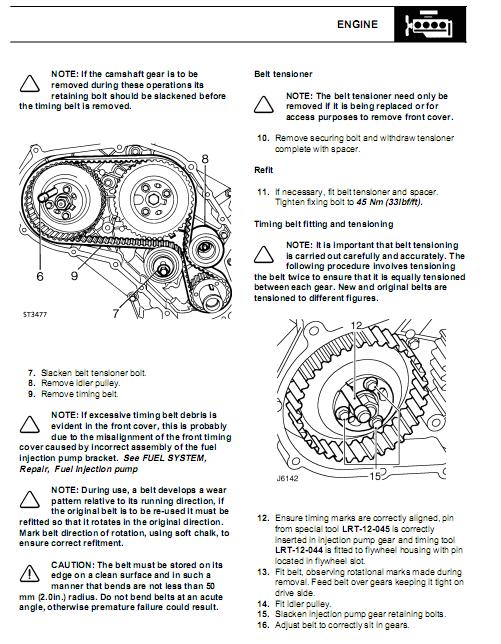 ENGINE

NOTE: If the camshaft gear is to be removed during these operations its retaining bolt should be slackened before the timing belt is removed.

8
6
9
7
ST3477

7. Slacken belt tensioner bolt.
8. Remove idler pulley.
9. Remove timing belt.

NOTE: If excessive timing belt debris is evident in the front cover, this is probably due to the misalignment of the front timing cover caused by incorrect assembly of the fuel injection pump bracket. See FUEL SYSTEM, Repair, Fuel injection pump

NOTE: During use, a belt develops a wear pattern relative to its running direction, if the original belt is to be re-used it must be refitted so that it rotates in the original direction. Mark belt direction of rotation, using soft chalk, to ensure correct refitment.

CAUTION: The belt must be stored on its edge on a clean surface and in such a manner that bends are not less than 50 mm (2.0in.) radius. Do not bend belts at an acute angle, otherwise premature failure could result.

Belt tensioner

NOTE: The belt tensioner need only be removed if it is being replaced or for access purposes to remove front cover.

10. Remove securing bolt and withdraw tensioner complete with spacer.

Refit

11. If necessary, fit belt tensioner and spacer. Tighten fixing bolt to 45 Nm (33lbf/ft).

Timing belt fitting and tensioning

NOTE: It is important that belt tensioning is carried out carefully and accurately. The following procedure involves tensioning the belt twice to ensure that it is equally tensioned between each gear. New and original belts are tensioned to different figures.

12
15
J6142

12. Ensure timing marks are correctly aligned, pin from special tool LRT-12-045 is correctly inserted in injection pump gear and timing tool LRT-12-044 is fitted to flywheel housing with pin located in flywheel slot.
13. Fit belt, observing rotational marks made during removal. Feed belt over gears keeping it tight on drive side.
14. Fit idler pulley.
15. Slacken injection pump gear retaining bolts.
16. Adjust belt to correctly sit in gears.