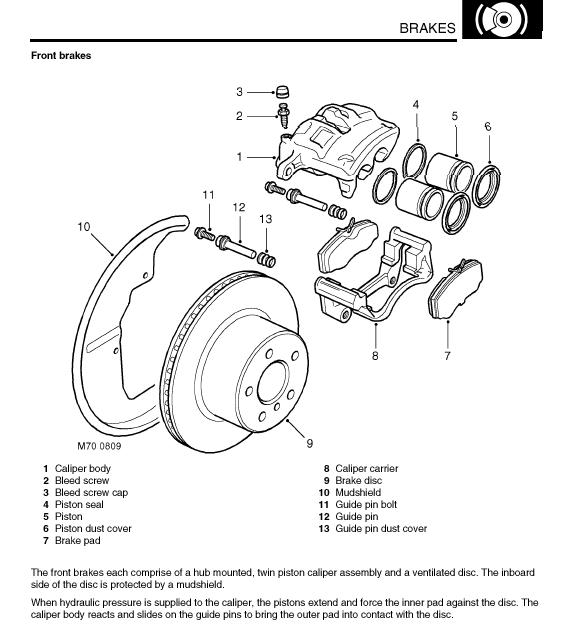 BRAKES

Front brakes

3
2
1
4
5
6
11
12
13
10
8
7
9
M70 0809

1 Caliper body
2 Bleed screw
3 Bleed screw cap
4 Piston seal
5 Piston
6 Piston dust cover
7 Brake pad

8 Caliper carrier
9 Brake disc
10 Mudshield
11 Guide pin bolt
12 Guide pin
13 Guide pin dust cover

The front brakes each comprise of a hub mounted, twin piston caliper assembly and a ventilated disc. The inboard side of the disc is protected by a mudshield.

When hydraulic pressure is supplied to the caliper, the pistons extend and force the inner pad against the disc. The caliper body reacts and slides on the guide pins to bring the outer pad into contact with the disc.