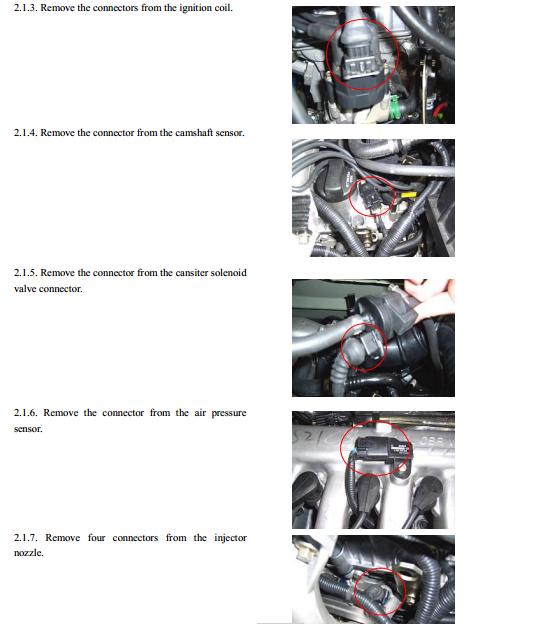 2.1.3. Remove the connectors from the ignition coil.

2.1.4. Remove the connector from the camshaft sensor.

2.1.5. Remove the connector from the cansiter solenoid valve connector.

2.1.6. Remove the connector from the air pressure sensor.

2.1.7. Remove four connectors from the injector nozzle.